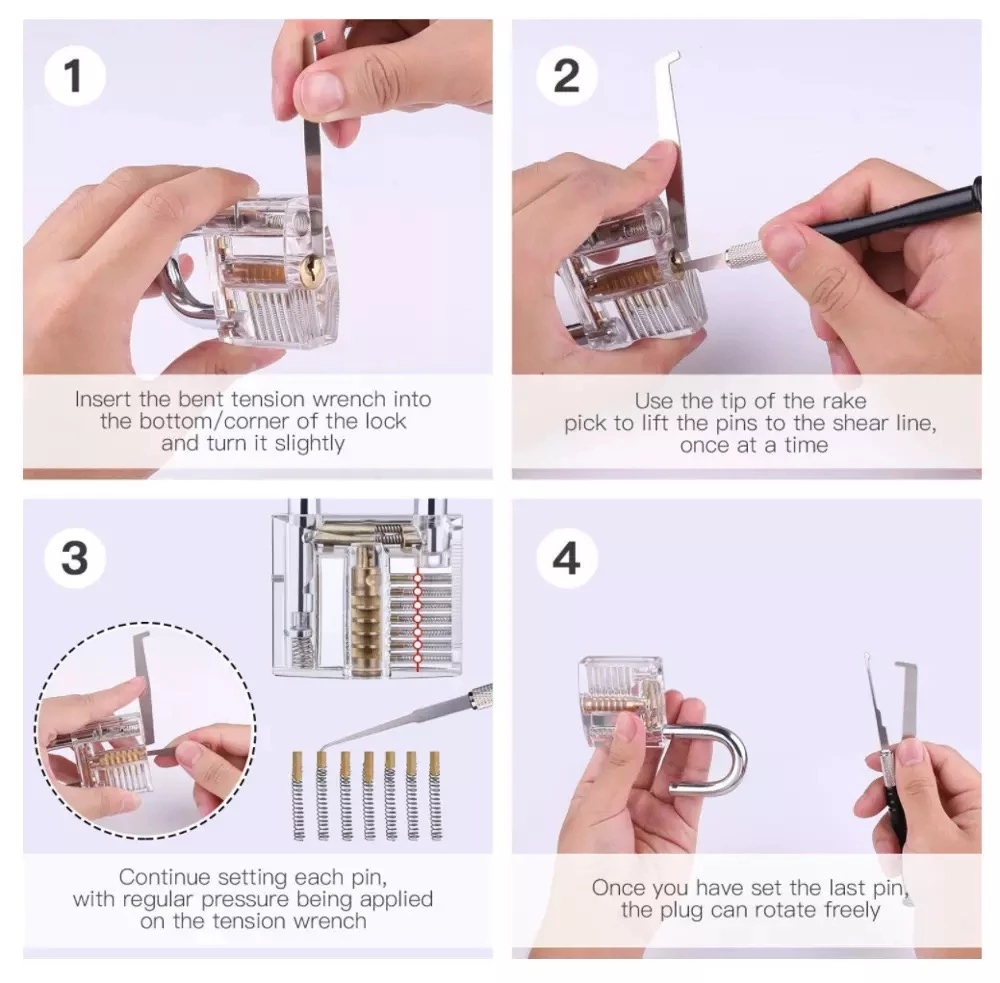 1

Insert the bent tension wrench into the bottom/corner of the lock and turn it slightly

2

Use the tip of the rake pick to lift the pins to the shear line, once at a time

3

Continue setting each pin, with regular pressure being applied on the tension wrench

4

Once you have set the last pin, the plug can rotate freely