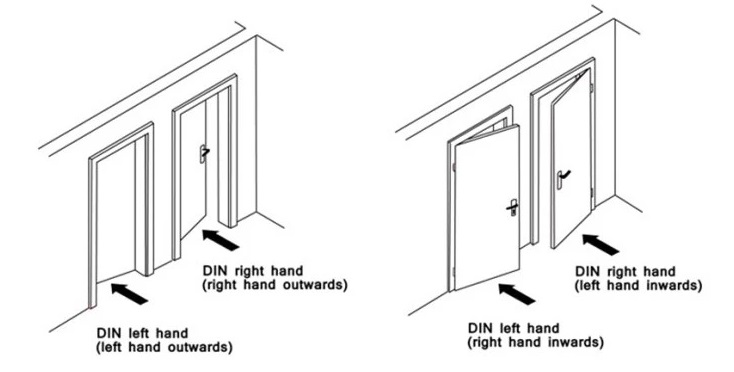 DIN right hand
(right hand outwards)

DIN left hand
(left hand outwards)

DIN right hand
(left hand inwards)

DIN left hand
(right hand inwards)